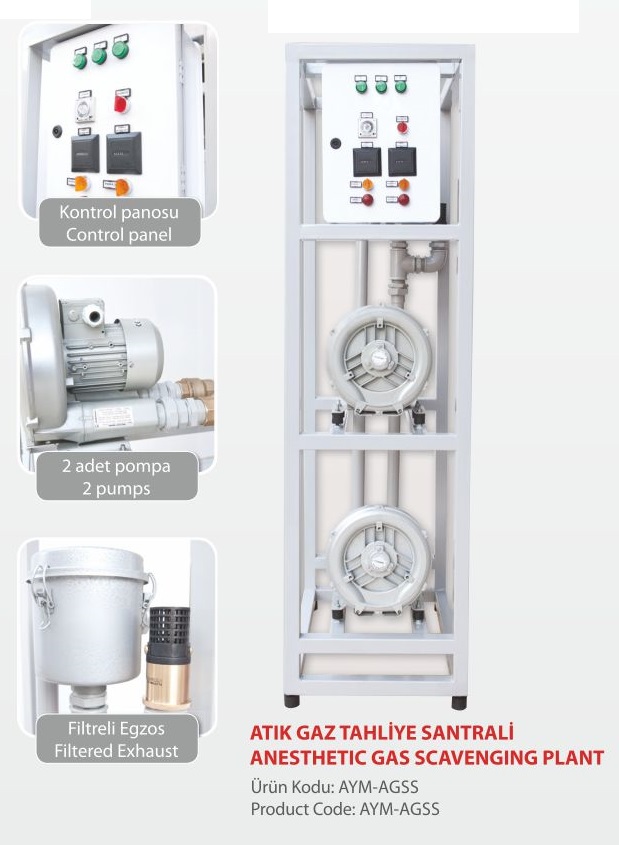 Kontrol panosu
Control panel

2 adet pompa
2 pumps

Filtreli Egzos
Filtered Exhaust

ATIK GAZ TAHLİYE SANTRALİ
ANESTHETIC GAS SCAVENGING PLANT

Ürün Kodu: AYM-AGSS
Product Code: AYM-AGSS